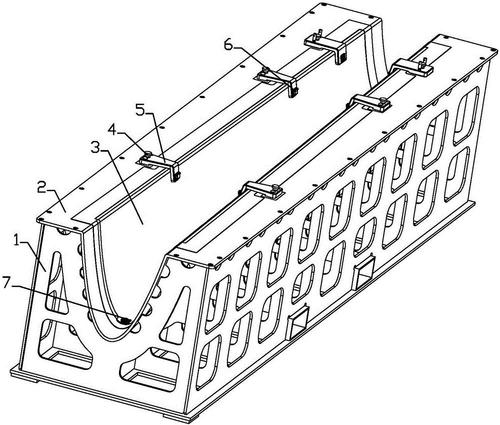 6
5
4
3
2
1
7